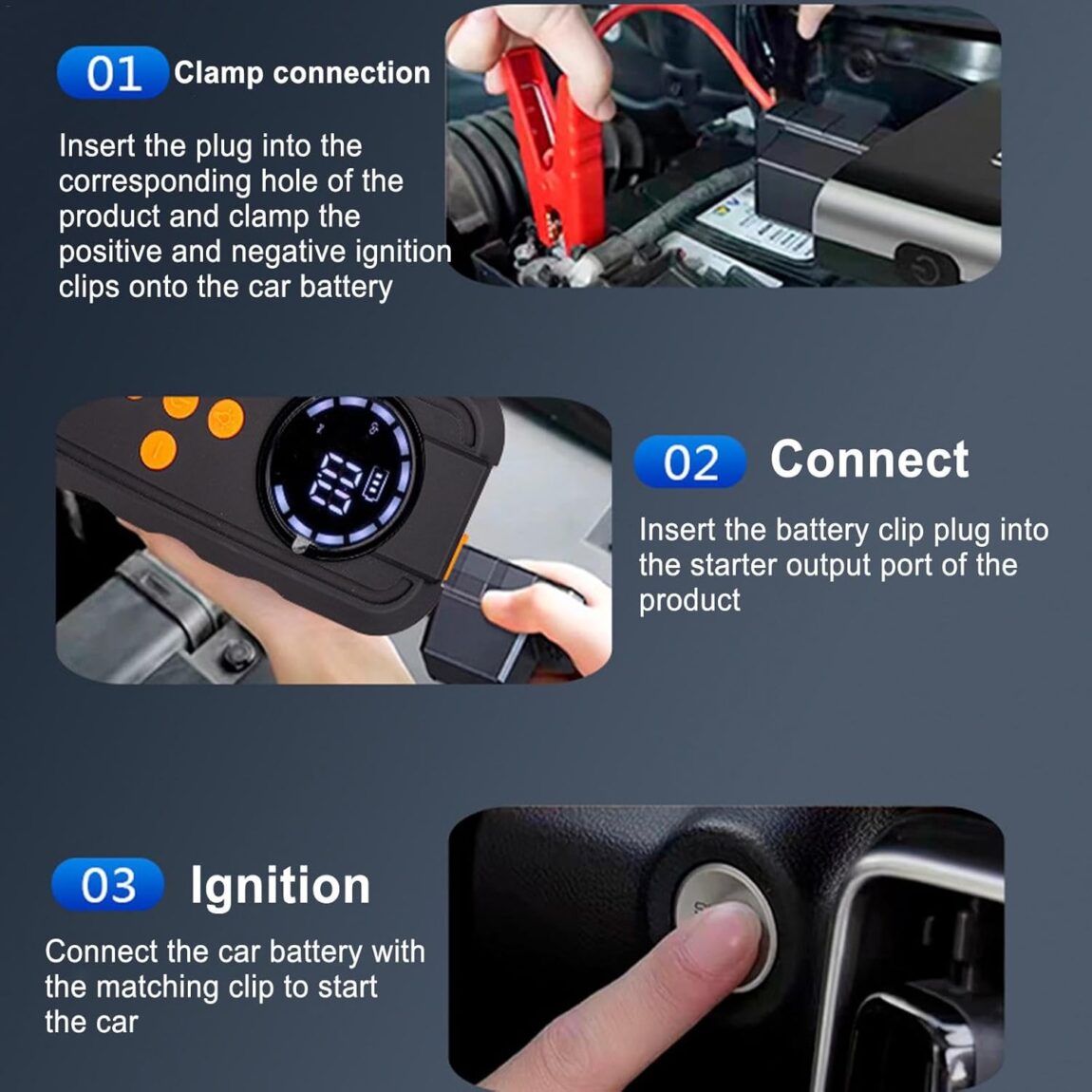 01 Clamp connection

Insert the plug into the corresponding hole of the product and clamp the positive and negative ignition clips onto the car battery

02 Connect

Insert the battery clip plug into the starter output port of the product

03 Ignition

Connect the car battery with the matching clip to start the car